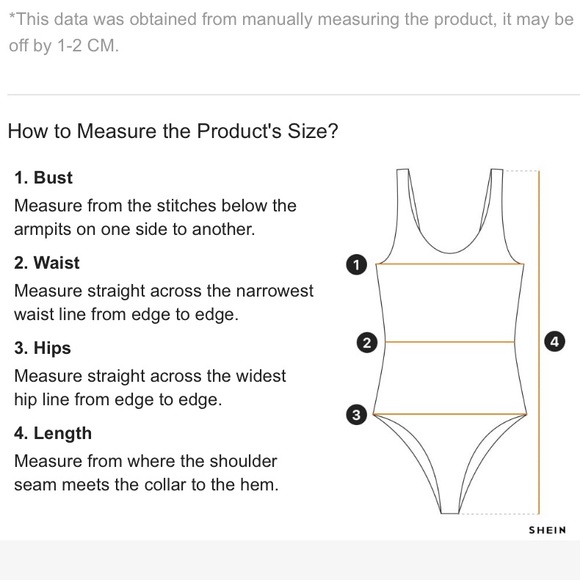 *This data was obtained from manually measuring the product, it may be off by 1-2 CM.

How to Measure the Product's Size?

1. Bust

Measure from the stitches below the armpits on one side to another.

2. Waist

Measure straight across the narrowest waist line from edge to edge.

3. Hips

Measure straight across the widest hip line from edge to edge.

4. Length

Measure from where the shoulder seam meets the collar to the hem.

1
2
3
4

SHEIN